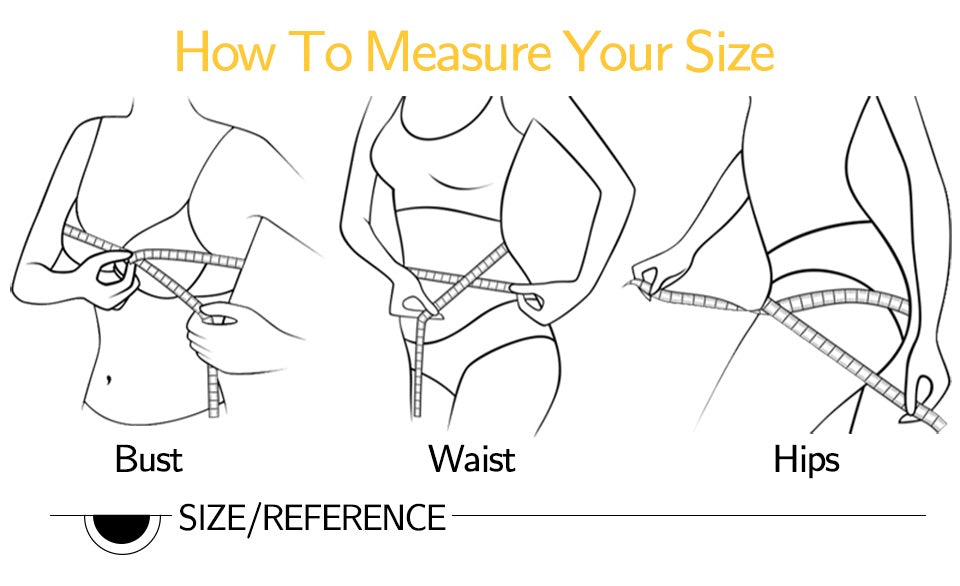 How To Measure Your Size

Bust

Waist

Hips

SIZE/REFERENCE