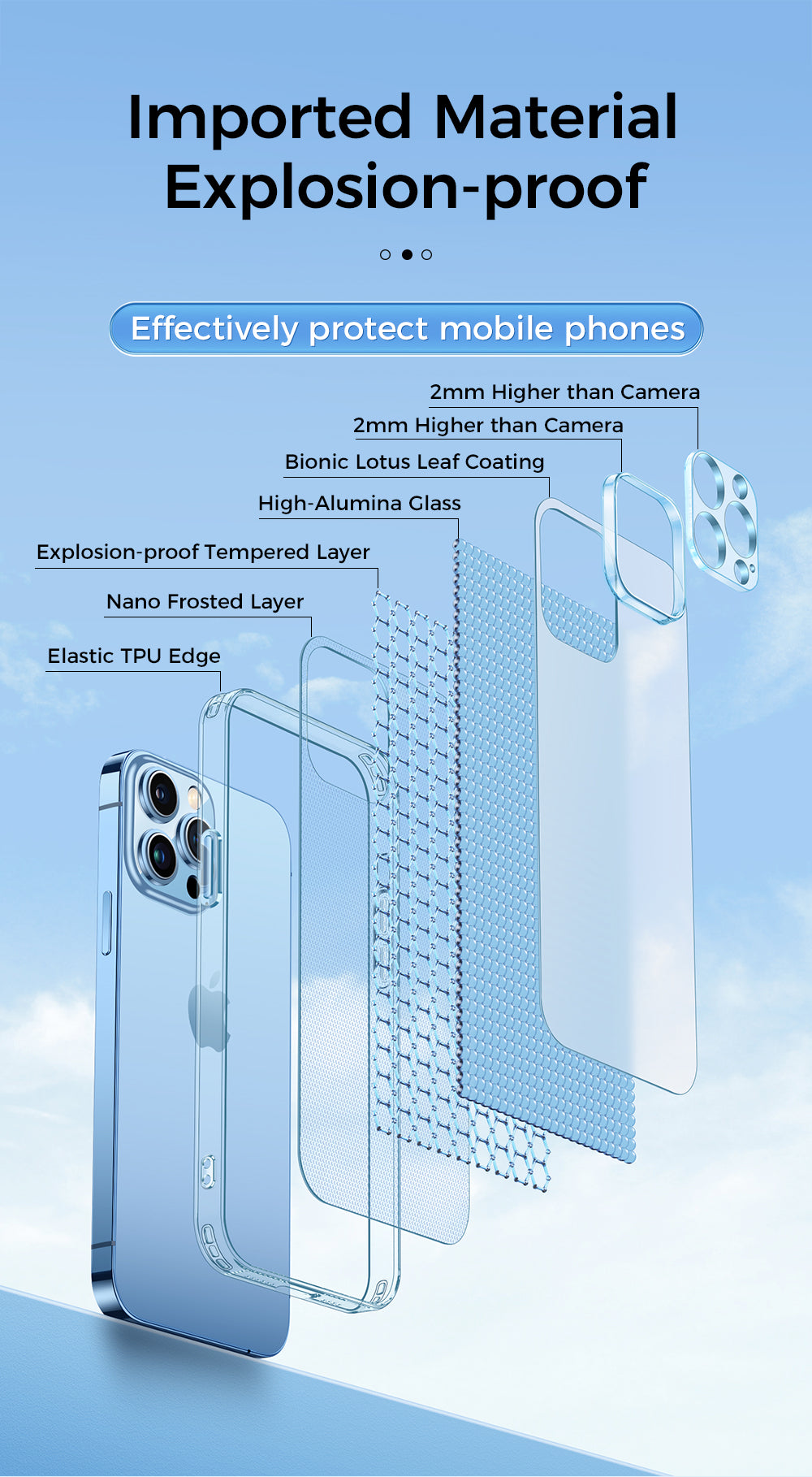 Imported Material Explosion-proof

Effectively protect mobile phones

2mm Higher than Camera

2mm Higher than Camera

Bionic Lotus Leaf Coating

High-Alumina Glass

Explosion-proof Tempered Layer

Nano Frosted Layer

Elastic TPU Edge