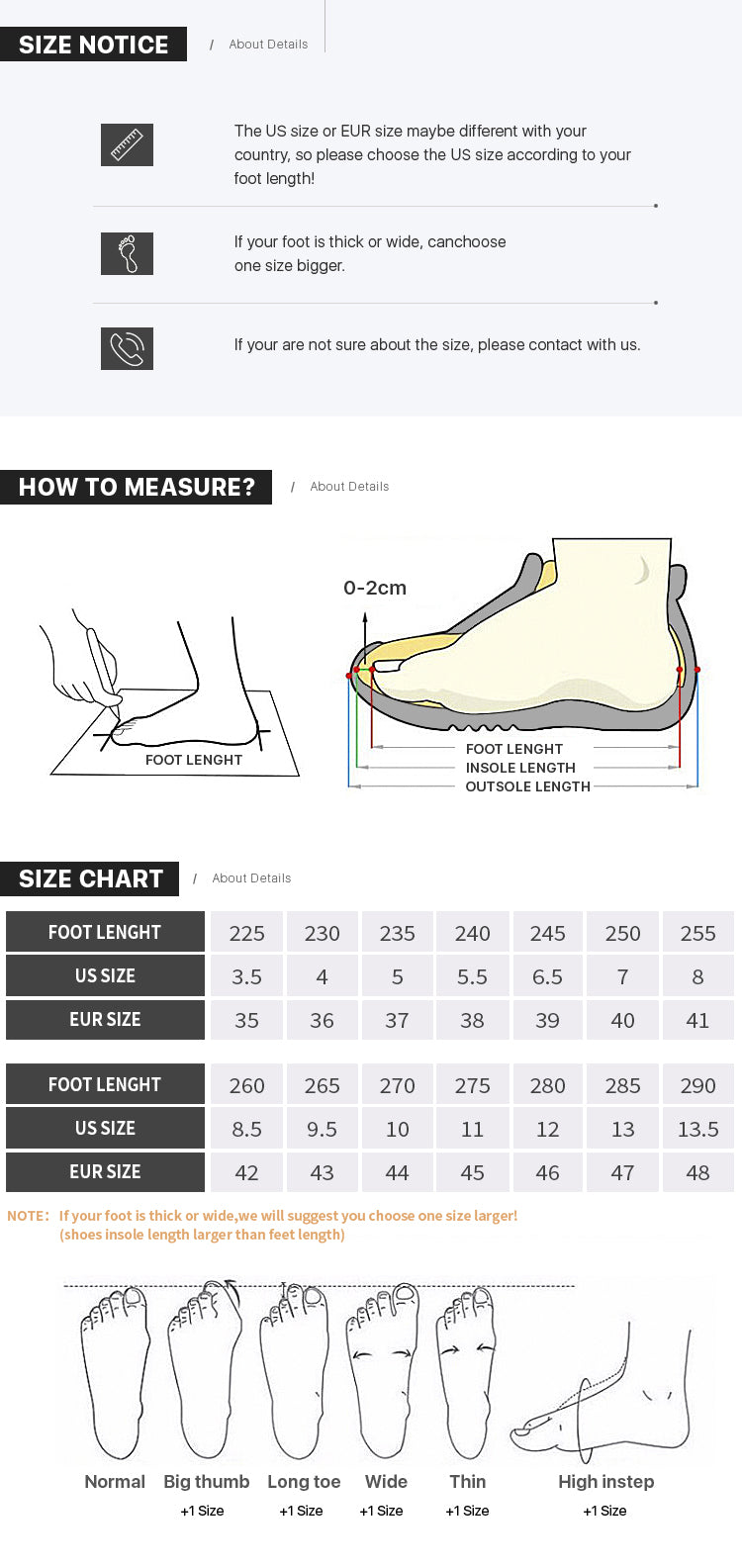 SIZE NOTICE / About Details

The US size or EUR size maybe different with your country, so please choose the US size according to your foot length!

If your foot is thick or wide, canchoose one size bigger.

If your are not sure about the size, please contact with us.

HOW TO MEASURE? / About Details

FOOT LENGHT

0-2cm

FOOT LENGHT
INSOLE LENGTH
OUTSOLE LENGTH

SIZE CHART / About Details

| FOOT LENGHT | 225 | 230 | 235 | 240 | 245 | 250 | 255 |
|---|---|---|---|---|---|---|---|
| US SIZE | 3.5 | 4 | 5 | 5.5 | 6.5 | 7 | 8 |
| EUR SIZE | 35 | 36 | 37 | 38 | 39 | 40 | 41 |

| FOOT LENGHT | 260 | 265 | 270 | 275 | 280 | 285 | 290 |
|---|---|---|---|---|---|---|---|
| US SIZE | 8.5 | 9.5 | 10 | 11 | 12 | 13 | 13.5 |
| EUR SIZE | 42 | 43 | 44 | 45 | 46 | 47 | 48 |

NOTE: If your foot is thick or wide,we will suggest you choose one size larger! (shoes insole length larger than feet length)

Normal
Big thumb +1 Size
Long toe +1 Size
Wide +1 Size
Thin +1 Size
High instep +1 Size