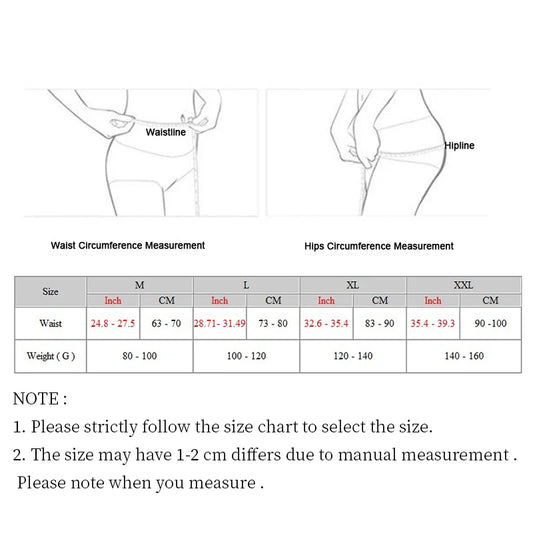 Waistline

Hipline

Waist Circumference Measurement

Hips Circumference Measurement

| Size | M | | L | | XL | | XXL | |
|---|---|---|---|---|---|---|---|---|
| | Inch | CM | Inch | CM | Inch | CM | Inch | CM |
| Waist | 24.8 - 27.5 | 63 - 70 | 28.71- 31.49 | 73 - 80 | 32.6 - 35.4 | 83 - 90 | 35.4 - 39.3 | 90 -100 |
| Weight ( G ) | 80 - 100 | | 100 - 120 | | 120 - 140 | | 140 - 160 | |

NOTE :

1. Please strictly follow the size chart to select the size.

2. The size may have 1-2 cm differs due to manual measurement . Please note when you measure .