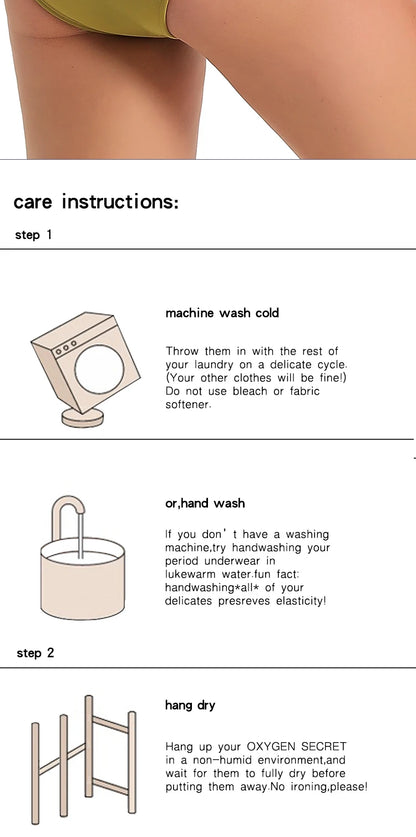 care instructions:

step 1

machine wash cold

Throw them in with the rest of your laundry on a delicate cycle. (Your other clothes will be fine!) Do not use bleach or fabric softener.

or,hand wash

If you don' t have a washing machine,try handwashing your period underwear in lukewarm water.fun fact: handwashing*all* of your delicates presreves elasticity!

step 2

hang dry

Hang up your OXYGEN SECRET in a non-humid environment,and wait for them to fully dry before putting them away.No ironing,please!