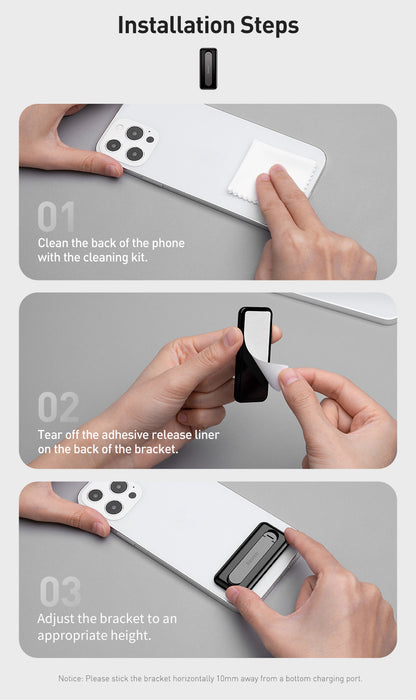 Installation Steps

01
Clean the back of the phone with the cleaning kit.

02
Tear off the adhesive release liner on the back of the bracket.

03
Adjust the bracket to an appropriate height.

Notice: Please stick the bracket horizontally 10mm away from a bottom charging port.