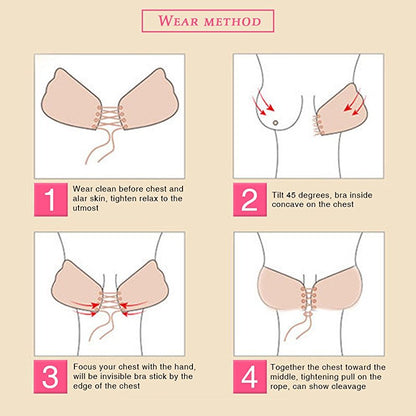 WEAR METHOD

1 Wear clean before chest and alar skin, tighten relax to the utmost

2 Tilt 45 degrees, bra inside concave on the chest

3 Focus your chest with the hand, will be invisible bra stick by the edge of the chest

4 Together the chest toward the middle, tightening pull on the rope, can show cleavage