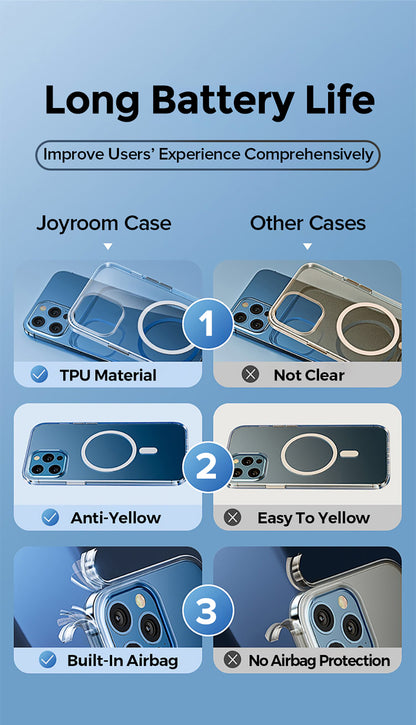 Long Battery Life

Improve Users' Experience Comprehensively

Joyroom Case

Other Cases

1

TPU Material

Not Clear

2

Anti-Yellow

Easy To Yellow

3

Built-In Airbag

No Airbag Protection