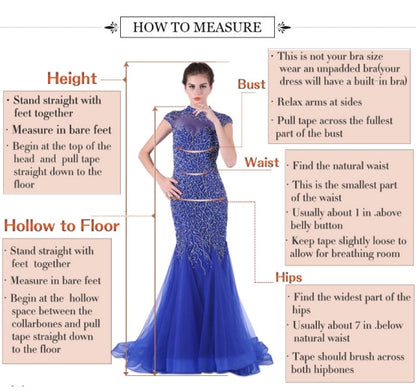 HOW TO MEASURE

Height

· Stand straight with feet together
· Measure in bare feet
· Begin at the top of the head and pull tape straight down to the floor

Hollow to Floor

· Stand straight with feet together
· Measure in bare feet
· Begin at the hollow space between the collarbones and pull tape straight down to the floor

Bust

· This is not your bra size wear an unpadded bra(your dress will have a built-in bra)
· Relax arms at sides
· Pull tape across the fullest part of the bust

Waist

· Find the natural waist
· This is the smallest part of the waist
· Usually about 1 in .above belly button
· Keep tape slightly loose to allow for breathing room

Hips

· Find the widest part of the hips
· Usually about 7 in .below natural waist
· Tape should brush across both hipbones