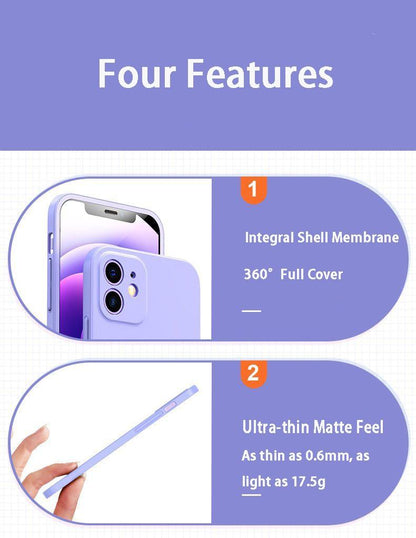 Four Features

1

Integral Shell Membrane

360° Full Cover

2

Ultra-thin Matte Feel

As thin as 0.6mm, as light as 17.5g